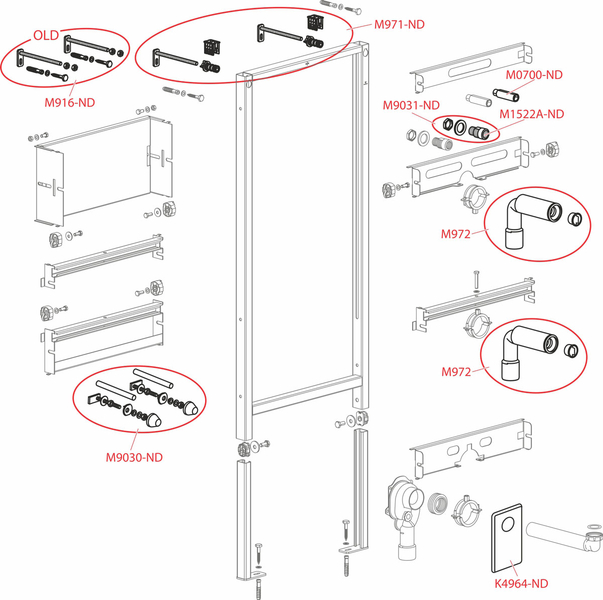 OLD
M916-ND
M971-ND
M0700-ND
M9031-ND
M1522A-ND
M972
M972
M9030-ND
K4964-ND