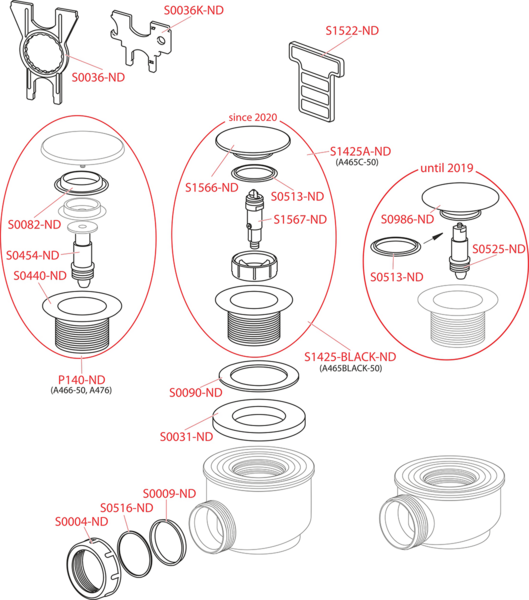 S0036K-ND
S1522-ND
S0036-ND
since 2020
S1425A-ND
(A465C-50)
until 2019
S1566-ND
S0513-ND
S0082-ND
S1567-ND
S0986-ND
S0454-ND
S0525-ND
S0440-ND
S0513-ND
S1425-BLACK-ND
(A465BLACK-50)
P140-ND
(A466-50, A476)
S0090-ND
S0031-ND
S0009-ND
S0516-ND
S0004-ND