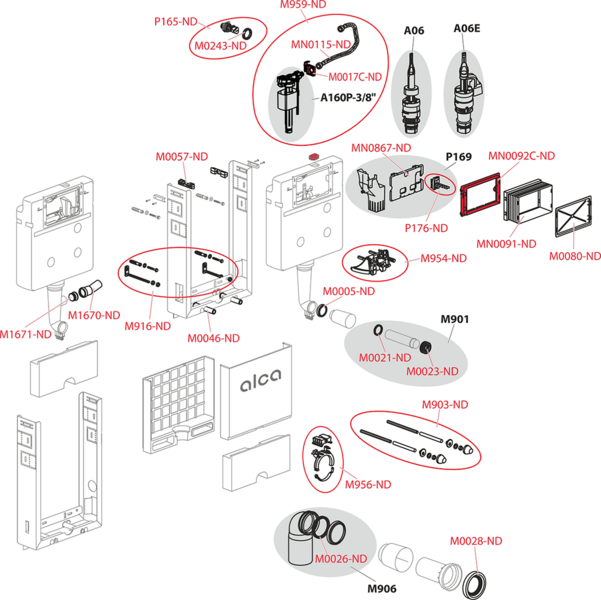 M959-ND
P165-ND
M0243-ND
MN0115-ND
M0017C-ND
A160P-3/8"
A06
A06E
M0057-ND
MN0867-ND
P169
MN0092C-ND
P176-ND
MN0091-ND
M0080-ND
M954-ND
M0005-ND
M1670-ND
M1671-ND
M916-ND
M0046-ND
M901
M0021-ND
M0023-ND
alca
M903-ND
M956-ND
M0028-ND
M0026-ND
M906