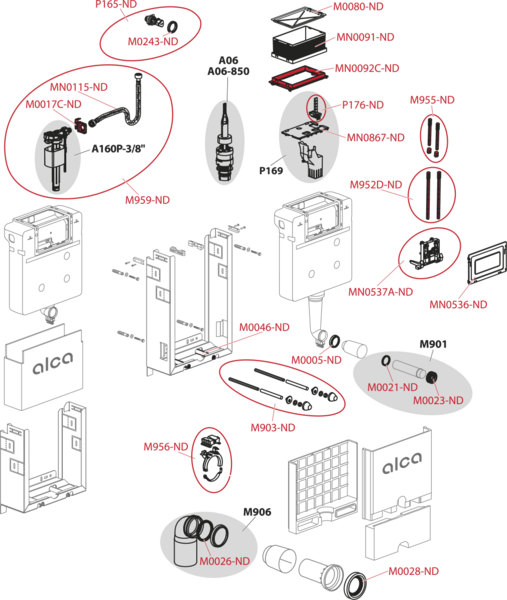 P165-ND
M0243-ND
M0080-ND
MN0091-ND
MN0092C-ND
A06
A06-850
MN0115-ND
M0017C-ND
A160P-3/8"
M959-ND
P176-ND
MN0867-ND
P169
M955-ND
M952D-ND
MN0537A-ND
MN0536-ND
alca
M0046-ND
M0005-ND
M901
M0021-ND
M0023-ND
M903-ND
M956-ND
alca
M906
M0026-ND
M0028-ND