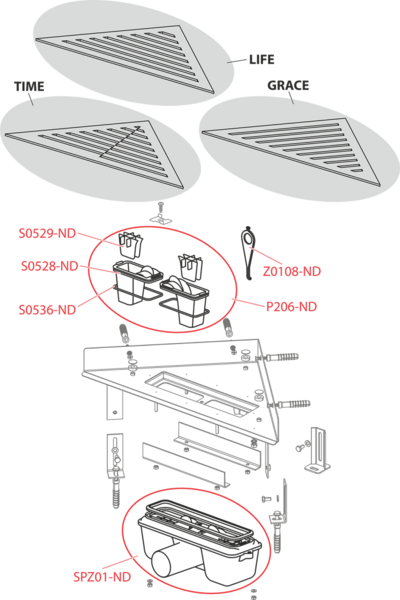 LIFE

TIME

GRACE

S0529-ND

S0528-ND

S0536-ND

Z0108-ND

P206-ND

SPZ01-ND