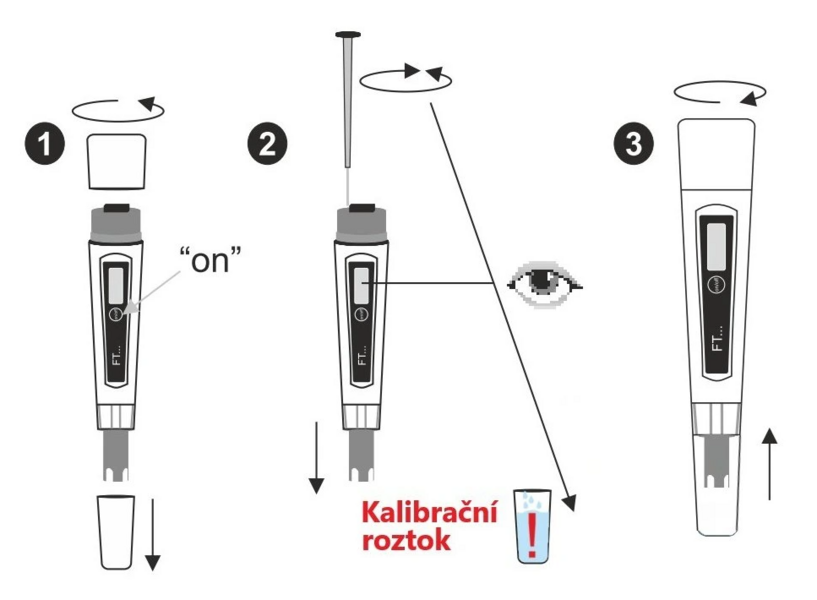 1

"on"

FT...

2

FT...

Kalibrační roztok

!

3

FT...